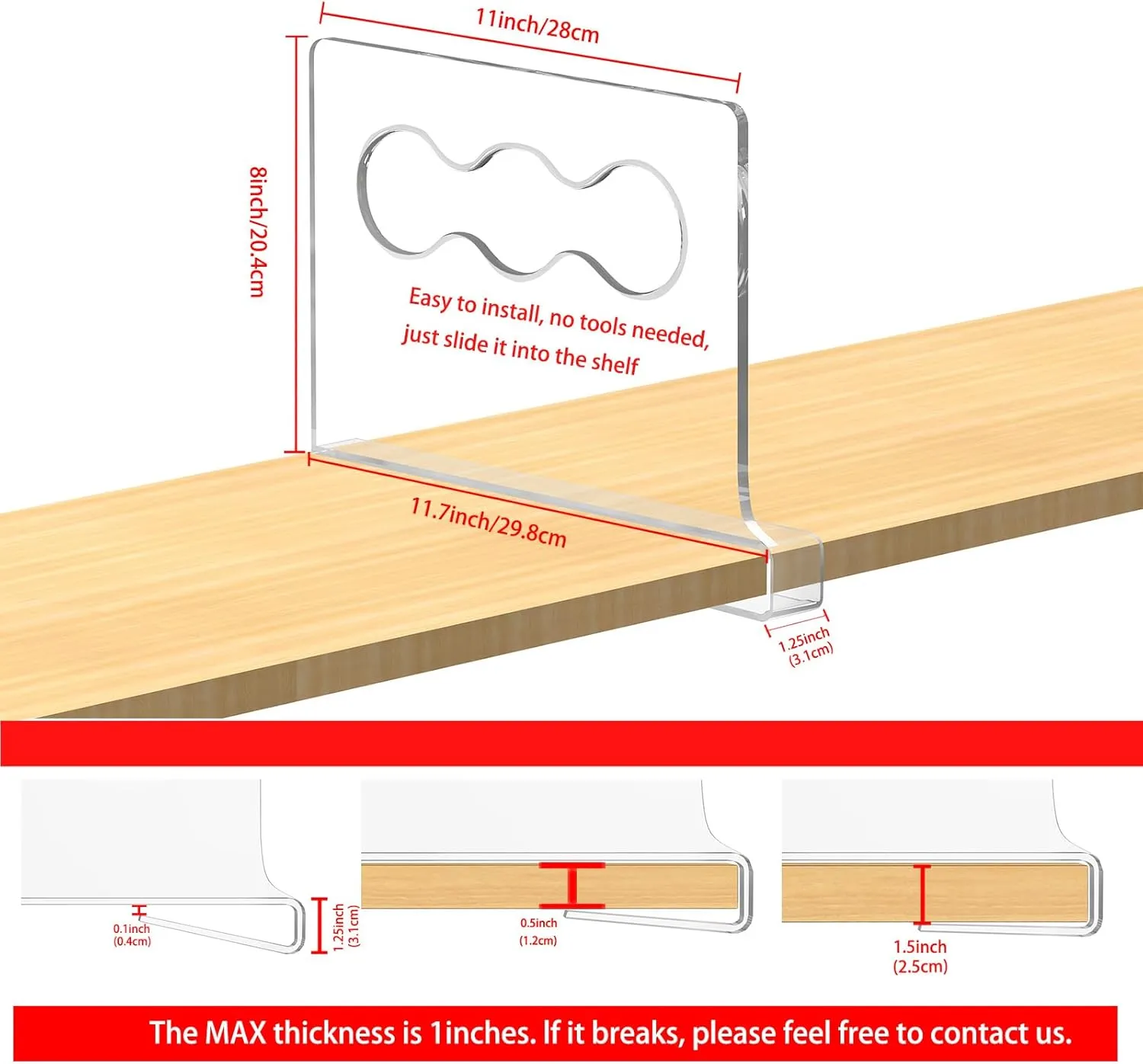 11inch/28cm

8inch/20.4cm

Easy to install, no tools needed, just slide it into the shelf

11.7inch/29.8cm

1.25inch (3.1cm)

0.1inch (0.4cm)

1.25inch (3.1cm)

0.5inch (1.2cm)

1.5inch (2.5cm)

The MAX thickness is 1inches. If it breaks, please feel free to contact us.